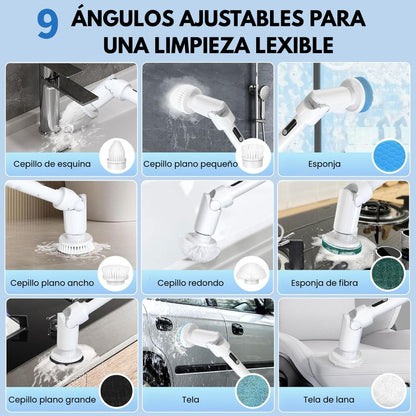 9 ÁNGULOS AJUSTABLES PARA UNA LIMPIEZA LEXIBLE

Cepillo de esquina

Cepillo plano pequeño

Esponja

Cepillo plano ancho

Cepillo redondo

Esponja de fibra

Cepillo plano grande

Tela

Tela de lana